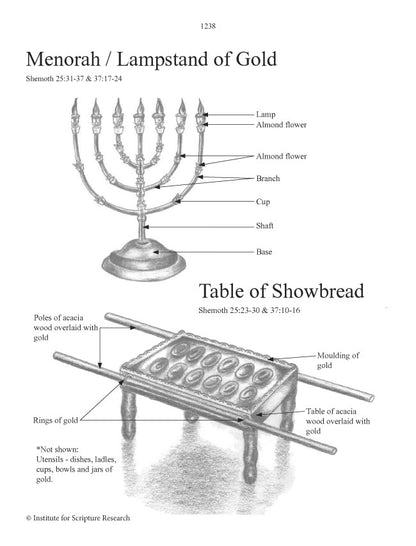 1238

Menorah / Lampstand of Gold

Shemoth 25:31-37 & 37:17-24

Lamp
Almond flower
Almond flower
Branch
Cup
Shaft
Base

Table of Showbread

Shemoth 25:23-30 & 37:10-16

Poles of acacia wood overlaid with gold

Moulding of gold

Rings of gold

Table of acacia wood overlaid with gold

*Not shown:
Utensils - dishes, ladles, cups, bowls and jars of gold.

© Institute for Scripture Research